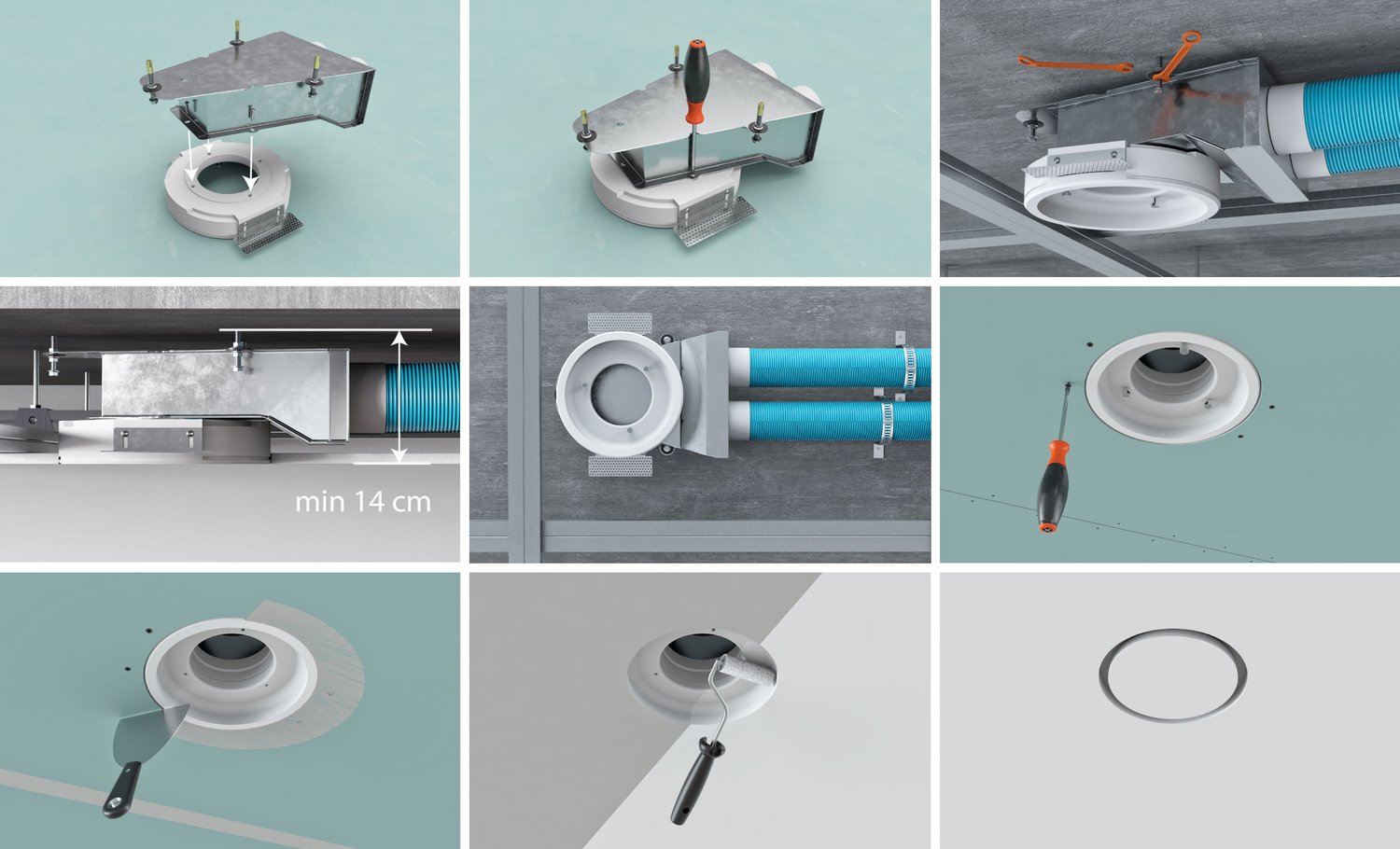 min 14 cm